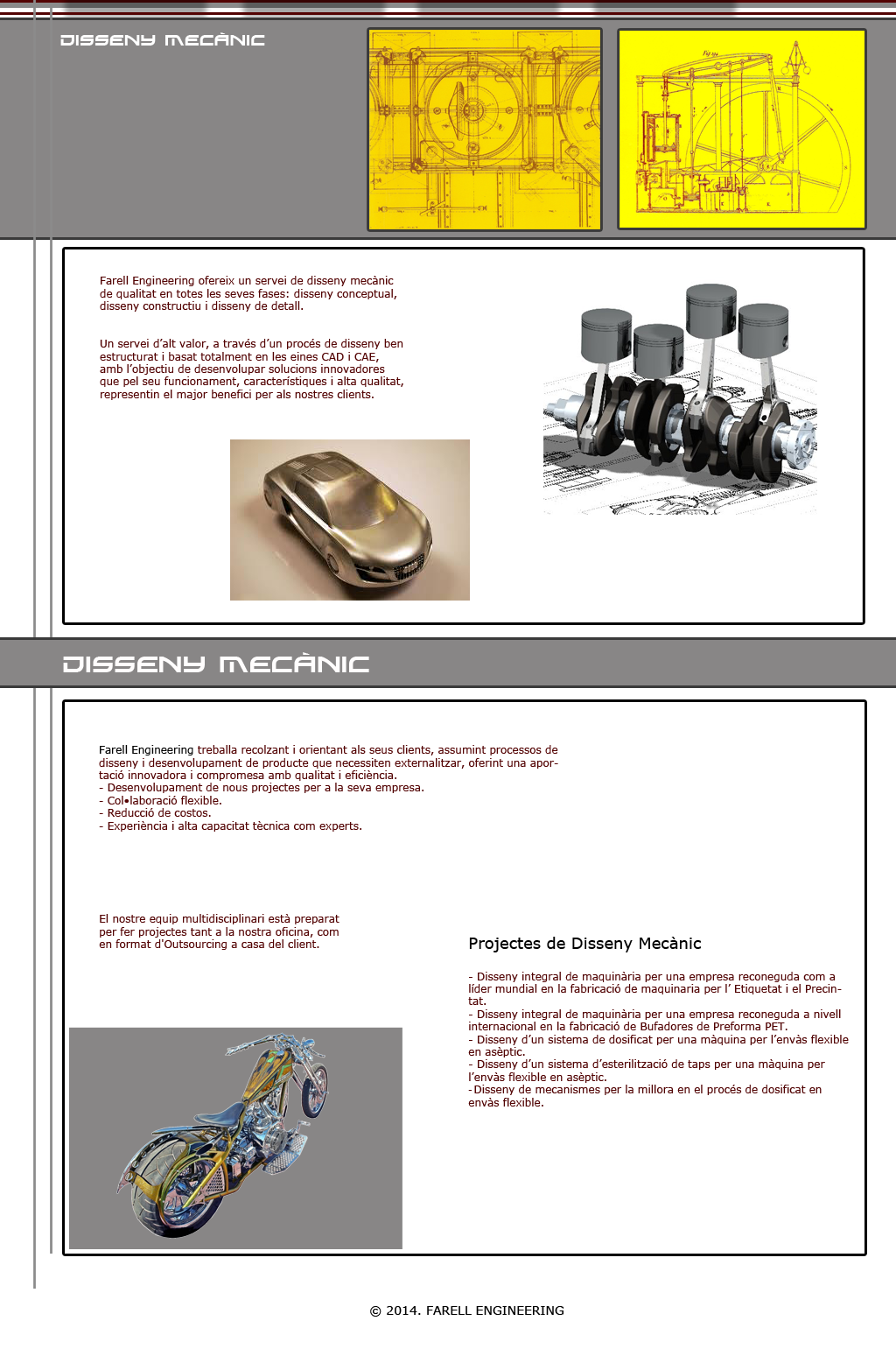 DISSENY MECÀNIC

Farell Engineering ofereix un servei de disseny mecànic de qualitat en totes les seves fases: disseny conceptual, disseny constructiu i disseny de detall.

Un servei d'alt valor, a través d'un procés de disseny ben estructurat i basat totalment en les eines CAD i CAE, amb l'objectiu de desenvolupar solucions innovadores que pel seu funcionament, característiques i alta qualitat, representin el major benefici per als nostres clients.

DISSENY MECÀNIC

Farell Engineering treballa recolzant i orientant als seus clients, assumint processos de disseny i desenvolupament de producte que necessiten externalitzar, oferint una aportació innovadora i compromesa amb qualitat i eficiència.
- Desenvolupament de nous projectes per a la seva empresa.
- Col•laboració flexible.
- Reducció de costos.
- Experiència i alta capacitat tècnica com experts.

El nostre equip multidisciplinari està preparat per fer projectes tant a la nostra oficina, com en format d'Outsourcing a casa del client.

Projectes de Disseny Mecànic

- Disseny integral de maquinària per una empresa reconeguda com a líder mundial en la fabricació de maquinaria per l' Etiquetat i el Precintat.
- Disseny integral de maquinària per una empresa reconeguda a nivell internacional en la fabricació de Bufadores de Preforma PET.
- Disseny d'un sistema de dosificat per una màquina per l'envàs flexible en asèptic.
- Disseny d'un sistema d'esterilització de taps per una màquina per l'envàs flexible en asèptic.
-Disseny de mecanismes per la millora en el procés de dosificat en envàs flexible.

© 2014. FARELL ENGINEERING